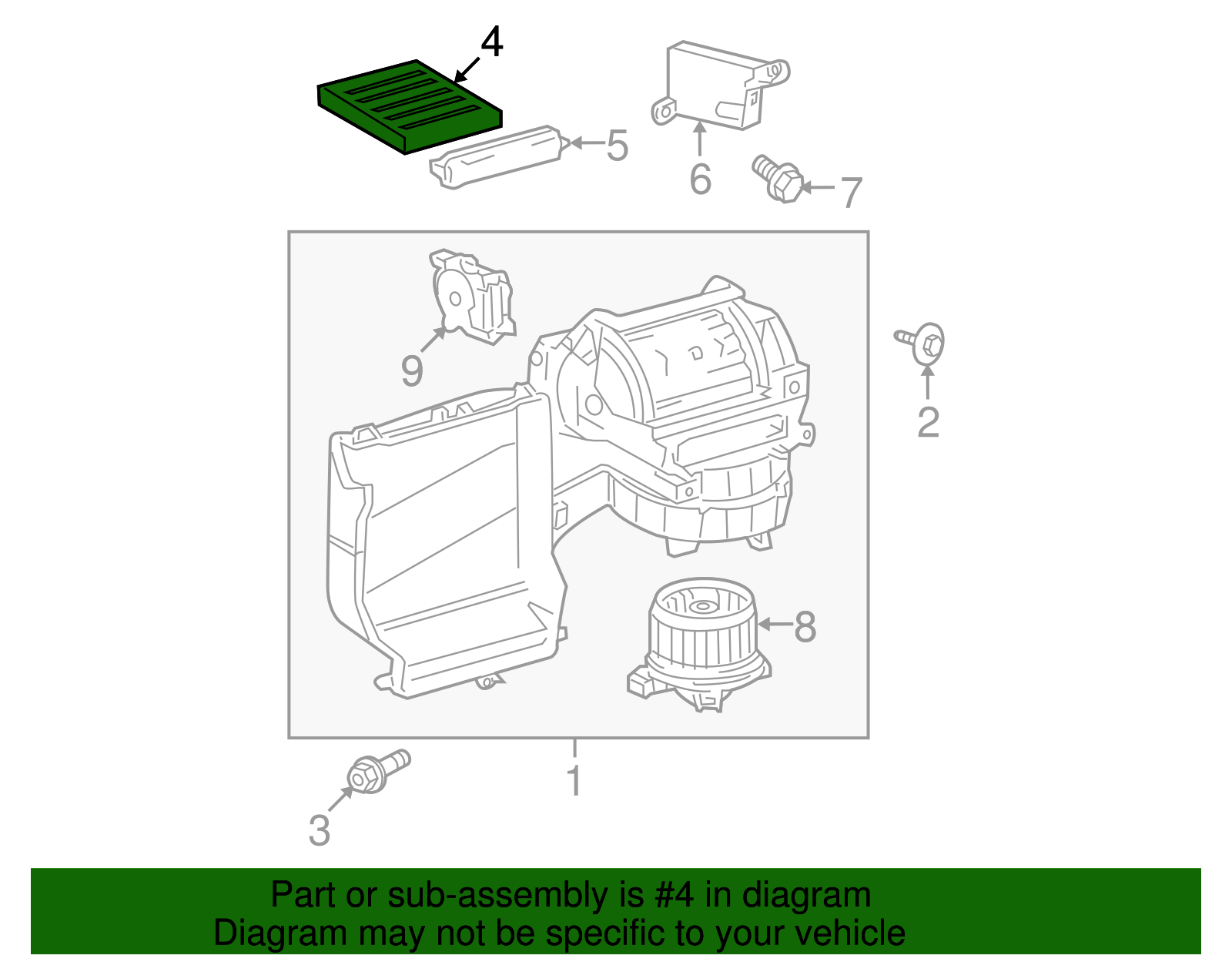 4
5
6
7
9
2
8
1
3

Part or sub-assembly is #4 in diagram
Diagram may not be specific to your vehicle