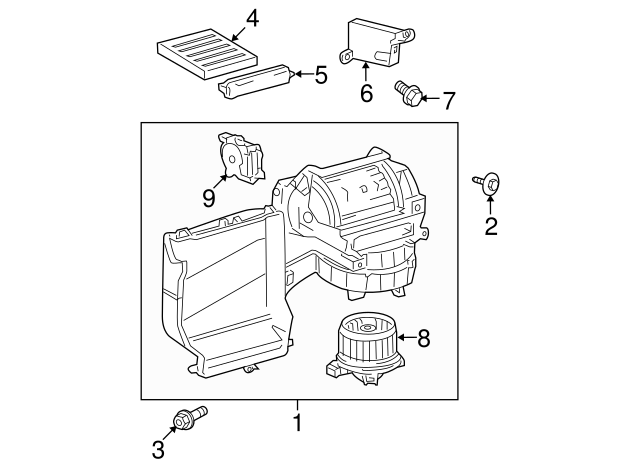 4
5
6
7
9
2
8
1
3