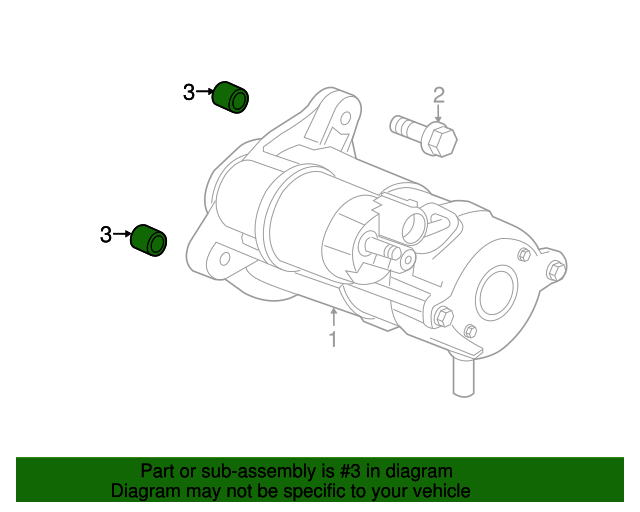 3
2
3
1

Part or sub-assembly is #3 in diagram
Diagram may not be specific to your vehicle