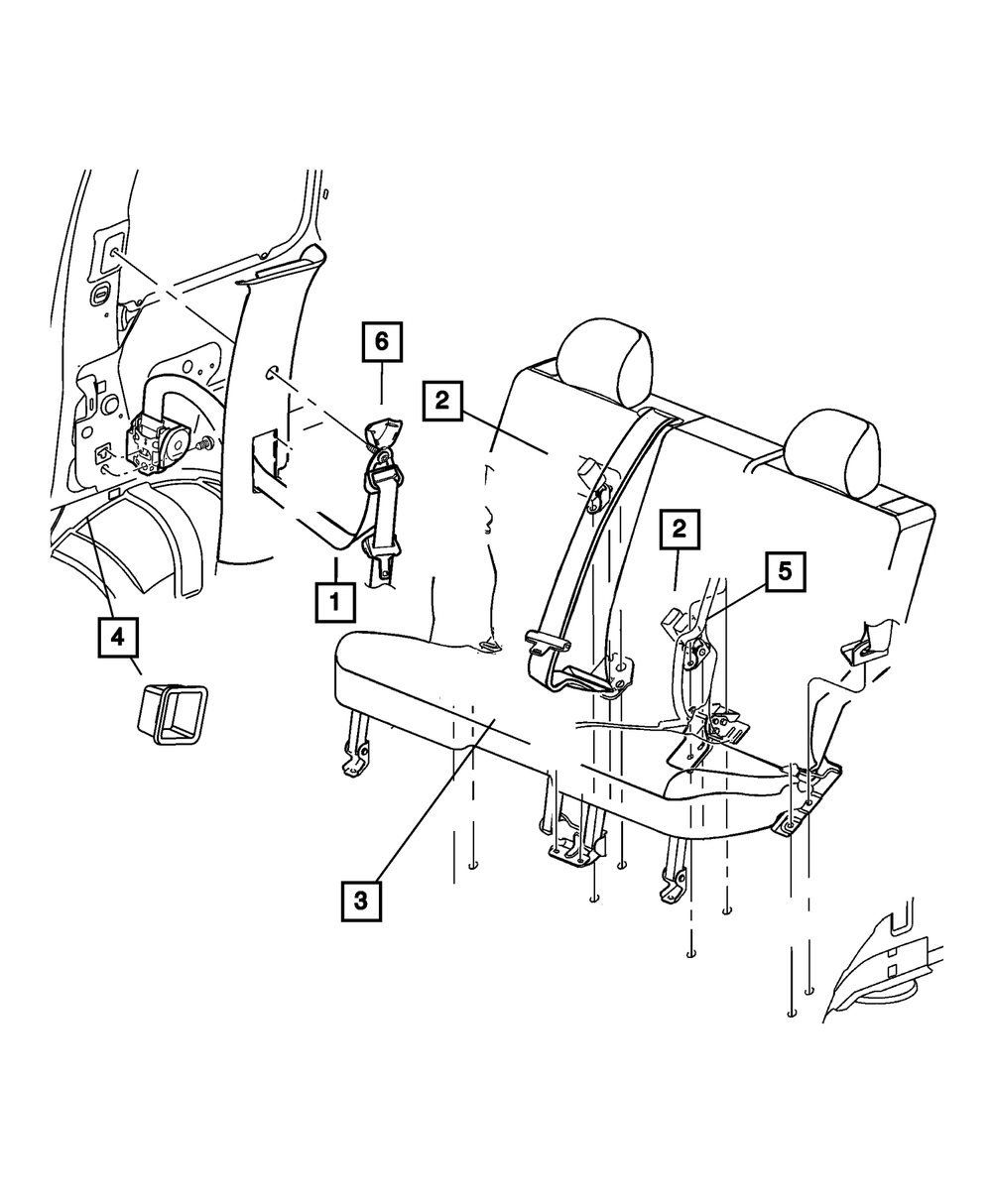 6
2
2
5
1
4
3