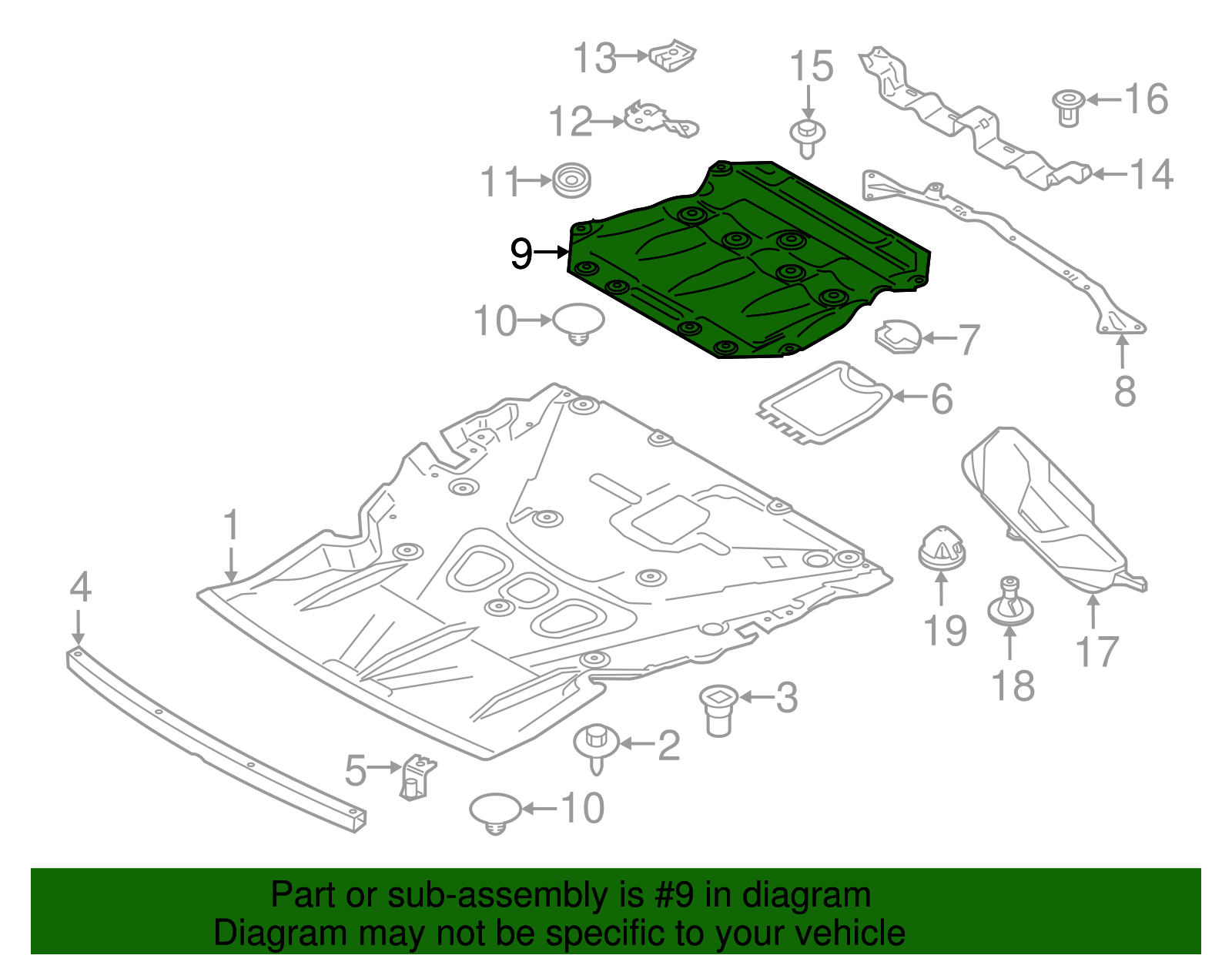 13
15
16
12
11
14
9
10
7
8
6
1
4
19
17
18
3
2
5
10

Part or sub-assembly is #9 in diagram
Diagram may not be specific to your vehicle