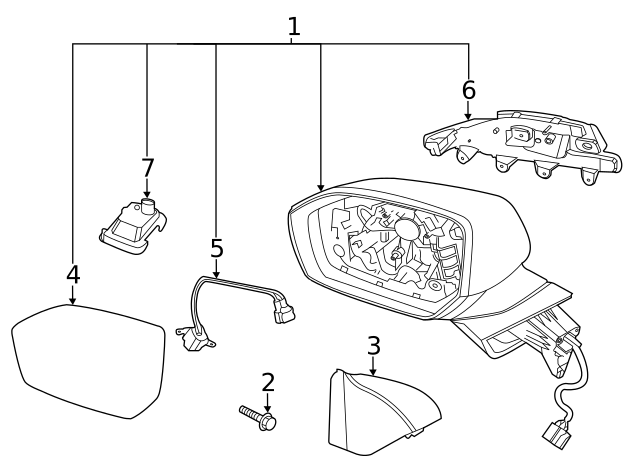 1
6
7
5
4
3
2