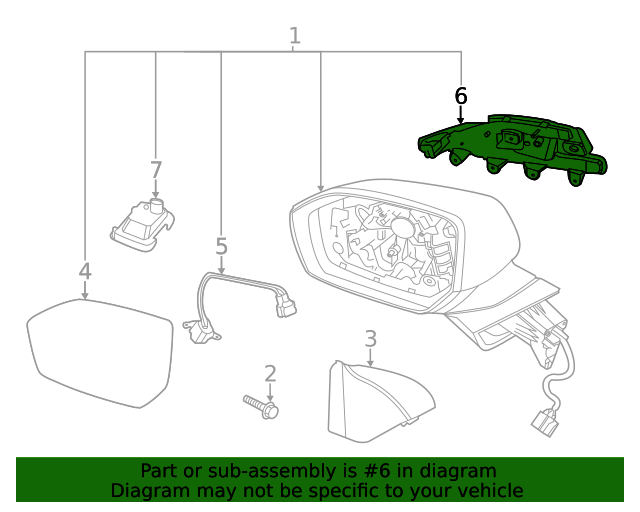 1
6
7
5
4
3
2

Part or sub-assembly is #6 in diagram
Diagram may not be specific to your vehicle