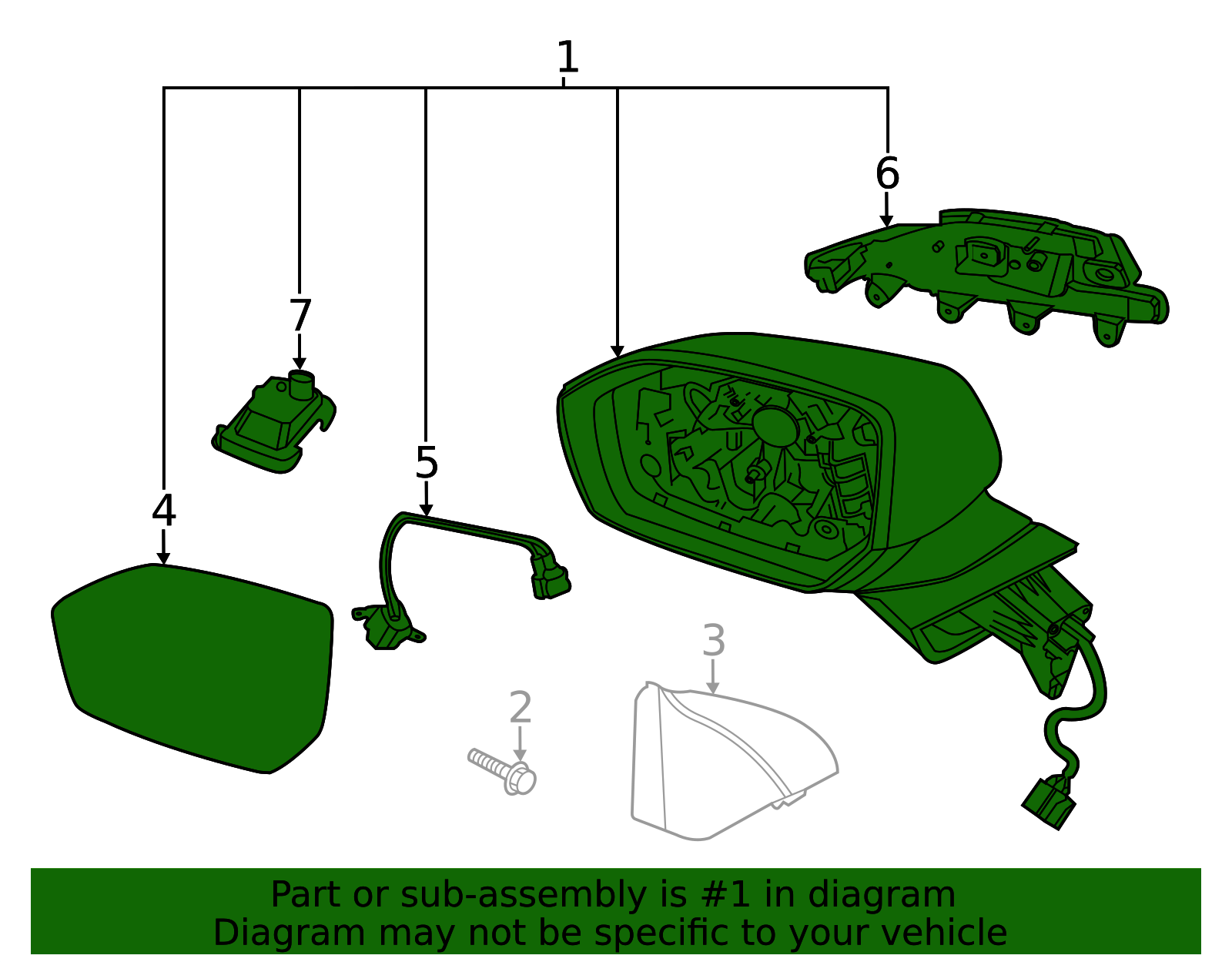 1
6
7
5
4
3
2

Part or sub-assembly is #1 in diagram
Diagram may not be specific to your vehicle