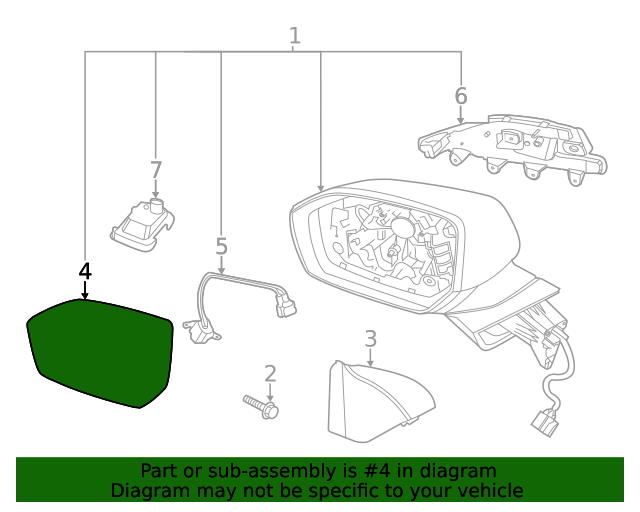 1
6
7
5
4
3
2

Part or sub-assembly is #4 in diagram
Diagram may not be specific to your vehicle