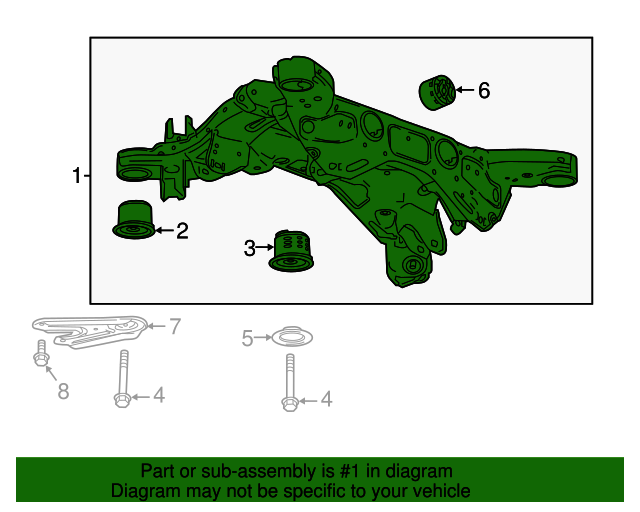 1
6
2
3
7
5
8
4
4

Part or sub-assembly is #1 in diagram
Diagram may not be specific to your vehicle