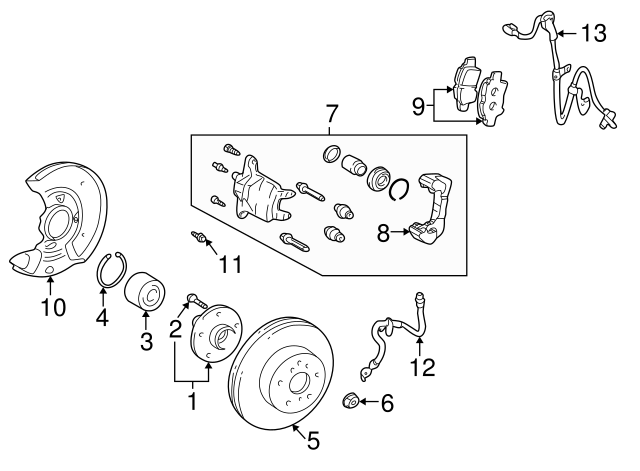 13
9
7
8
11
10
4
3
2
1
5
6
12