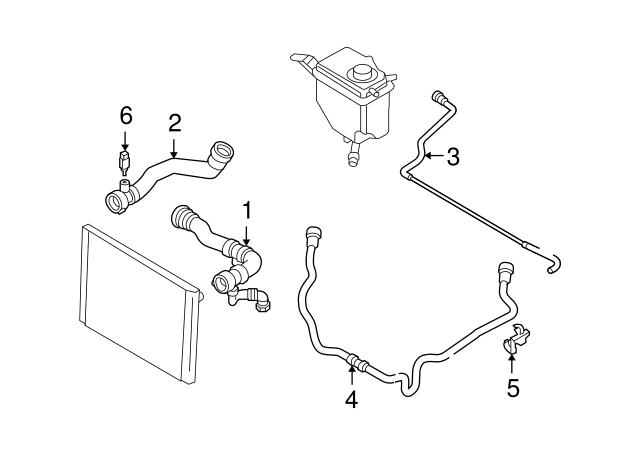 6
2
3
1
4
5