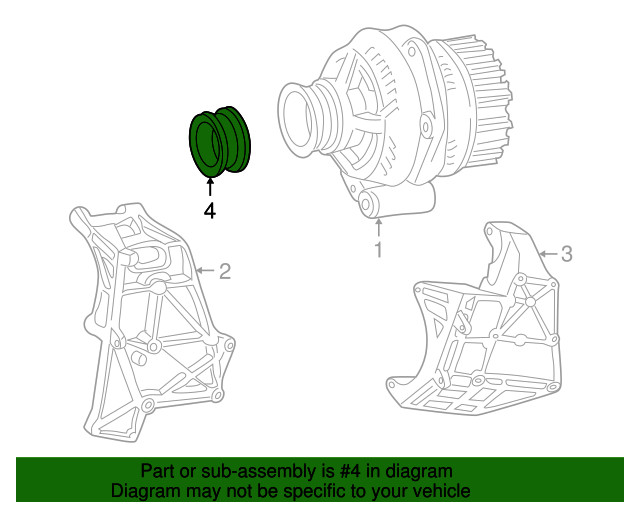 4

1

2

3

Part or sub-assembly is #4 in diagram
Diagram may not be specific to your vehicle