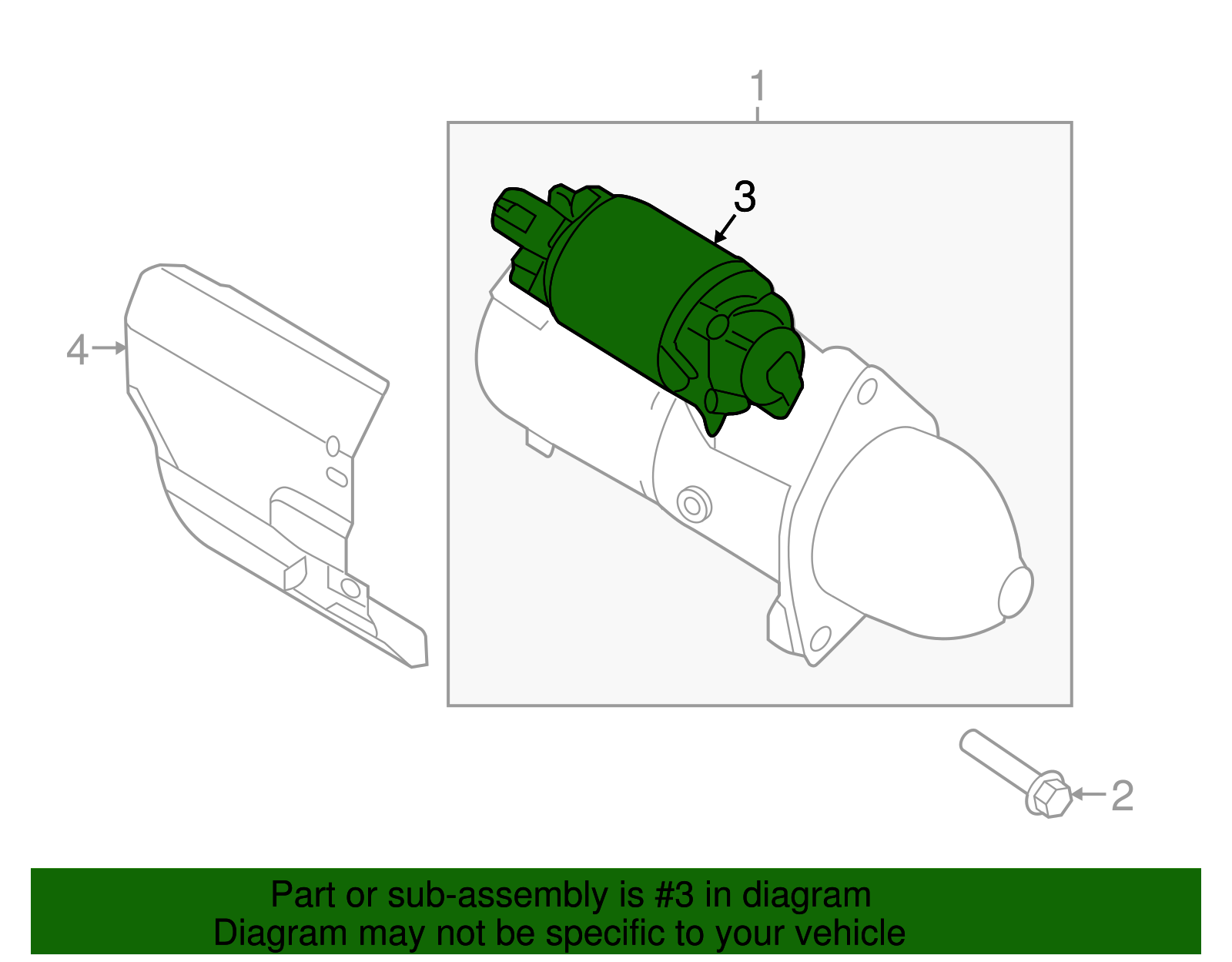 1
3
4
2

Part or sub-assembly is #3 in diagram
Diagram may not be specific to your vehicle