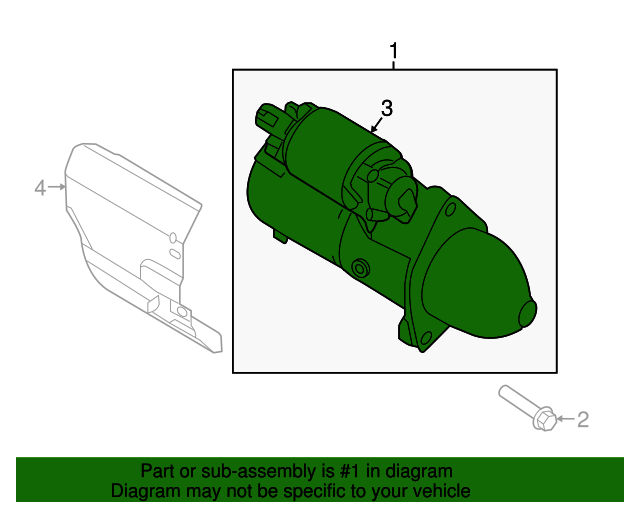 1
3
4
2
Part or sub-assembly is #1 in diagram
Diagram may not be specific to your vehicle