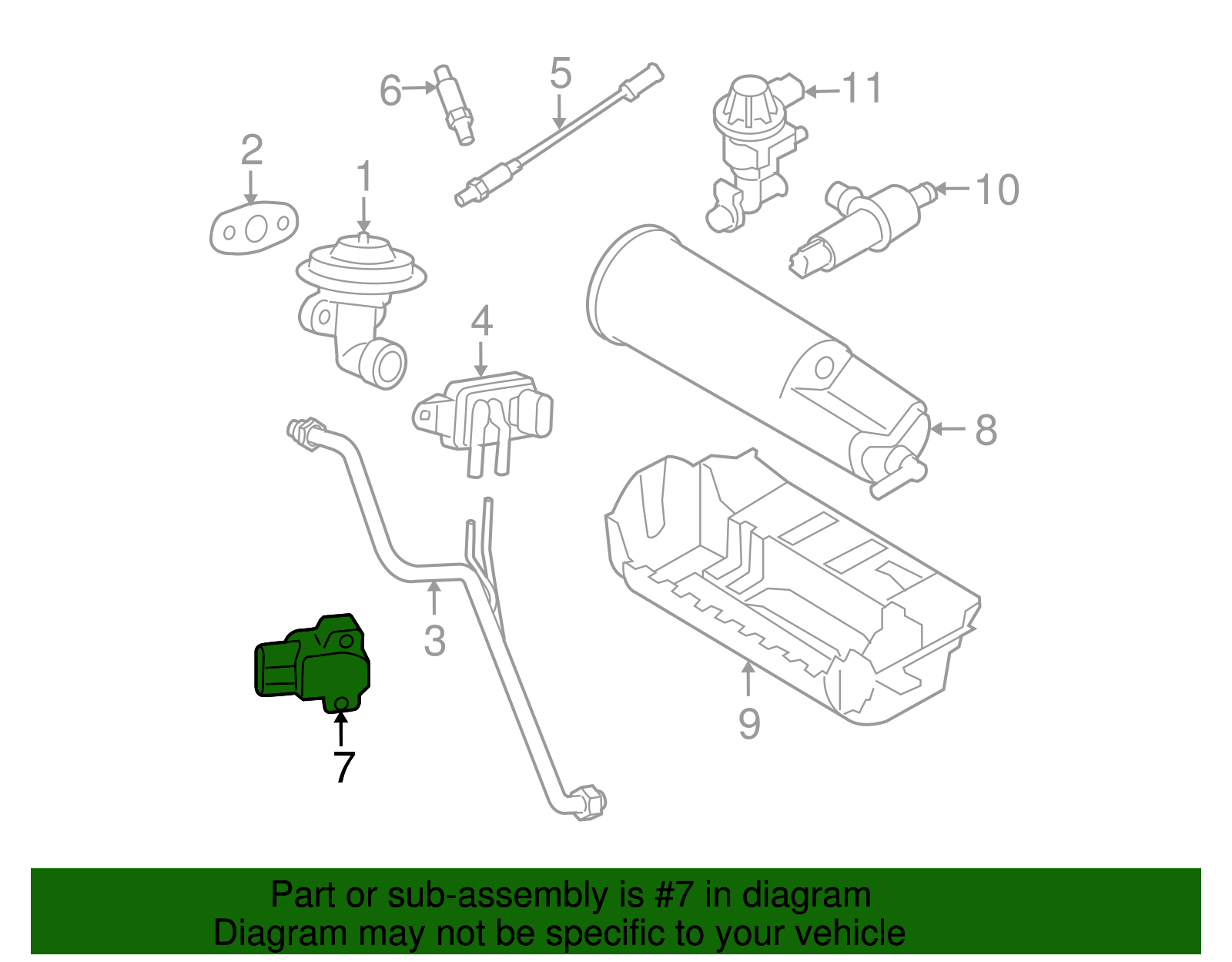 6
5
11
2
1
10
4
8
3
9
7

Part or sub-assembly is #7 in diagram
Diagram may not be specific to your vehicle