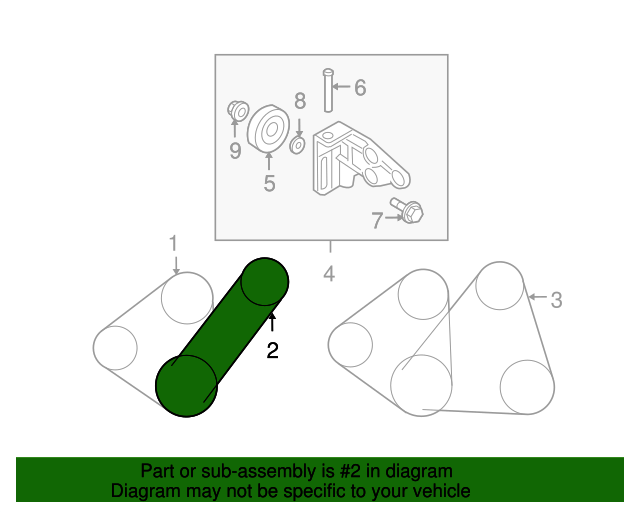 6
8
9
5
7
1
4
3
2

Part or sub-assembly is #2 in diagram
Diagram may not be specific to your vehicle