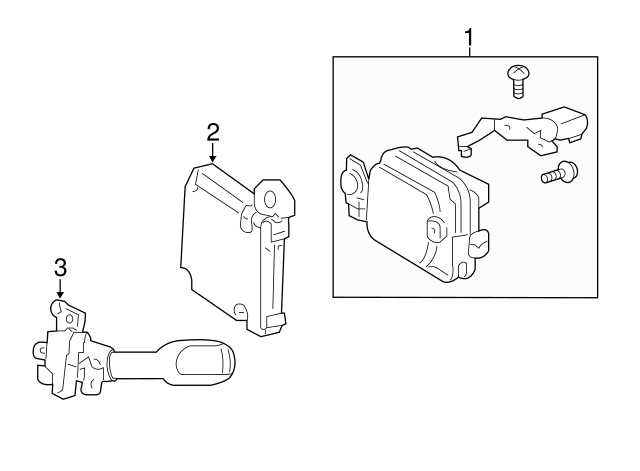 1
2
3