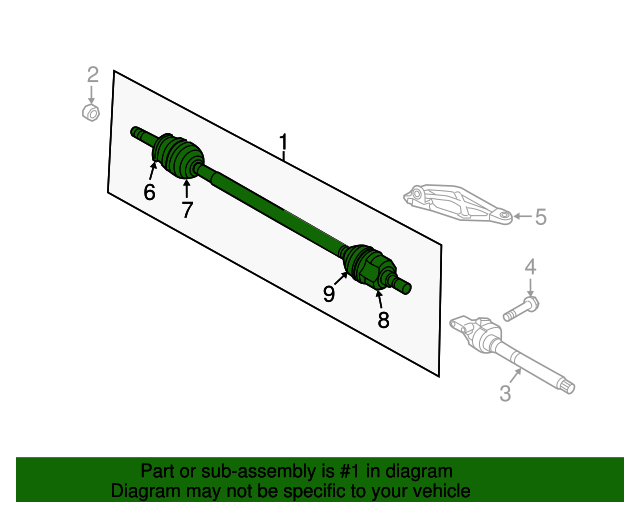 2

1

6

7

5

4

9

8

3

Part or sub-assembly is #1 in diagram
Diagram may not be specific to your vehicle