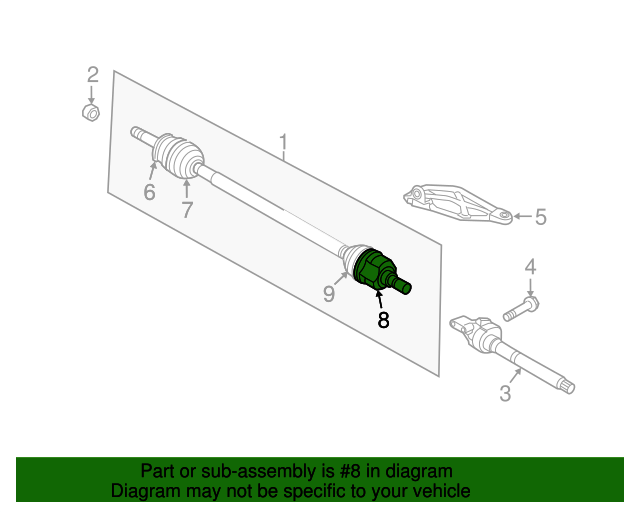 2
1
6
7
5
4
9
8
3

Part or sub-assembly is #8 in diagram
Diagram may not be specific to your vehicle