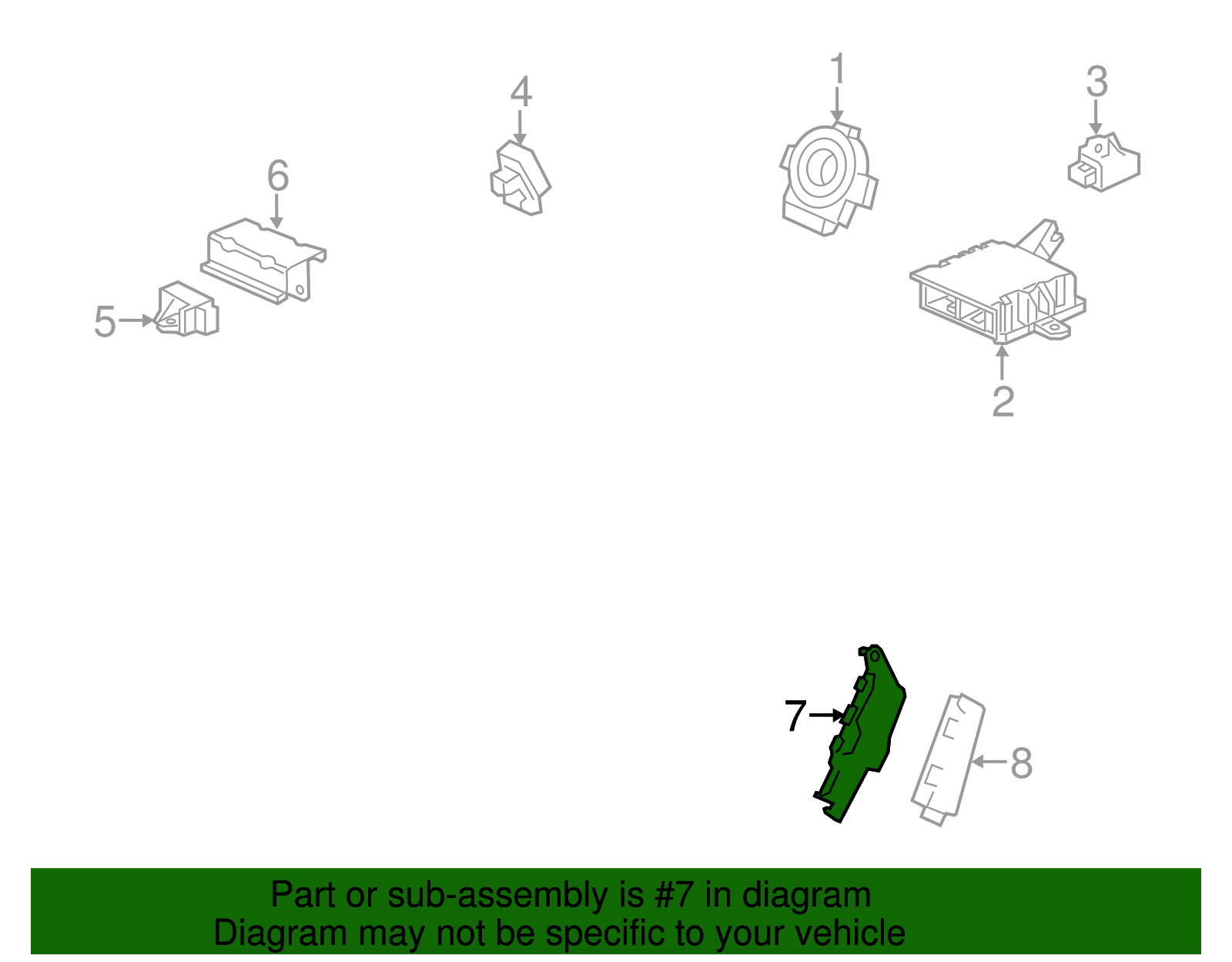 4

1

3

6

5

2

7

8

Part or sub-assembly is #7 in diagram
Diagram may not be specific to your vehicle