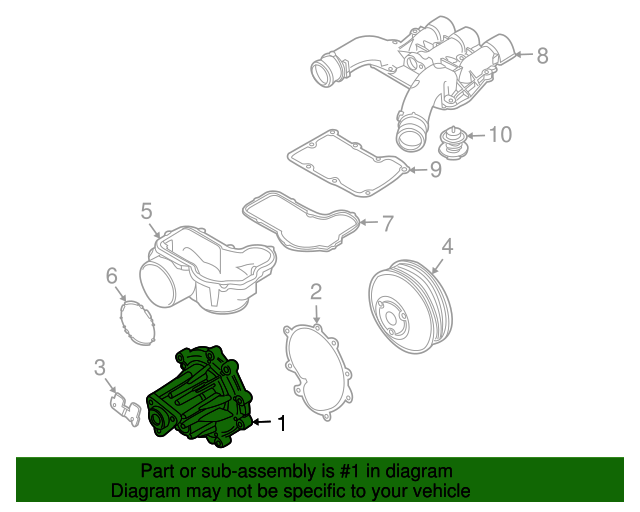 8
10
9
5
7
4
6
2
3
1

Part or sub-assembly is #1 in diagram
Diagram may not be specific to your vehicle