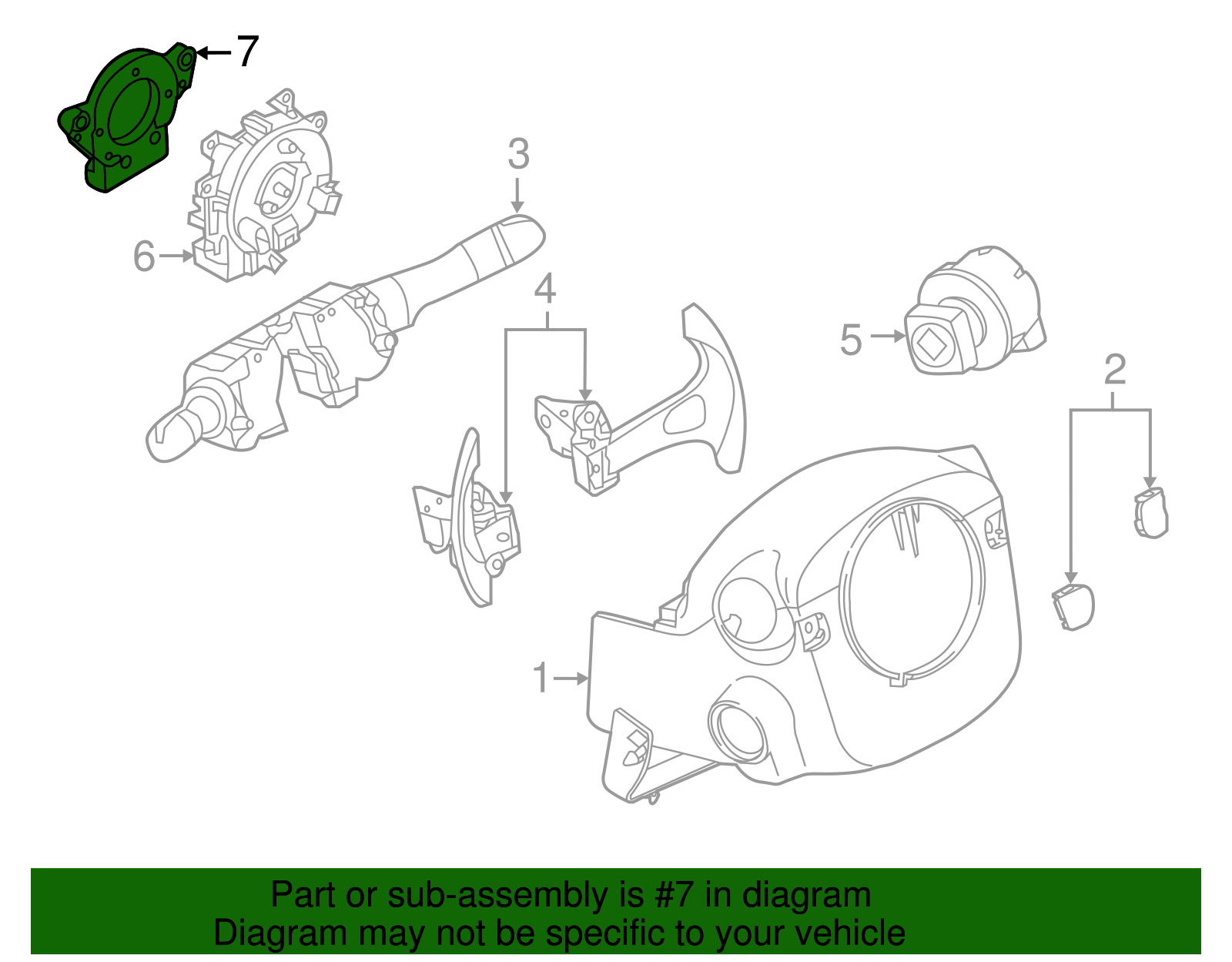 7
3
6
4
5
2
1

Part or sub-assembly is #7 in diagram
Diagram may not be specific to your vehicle