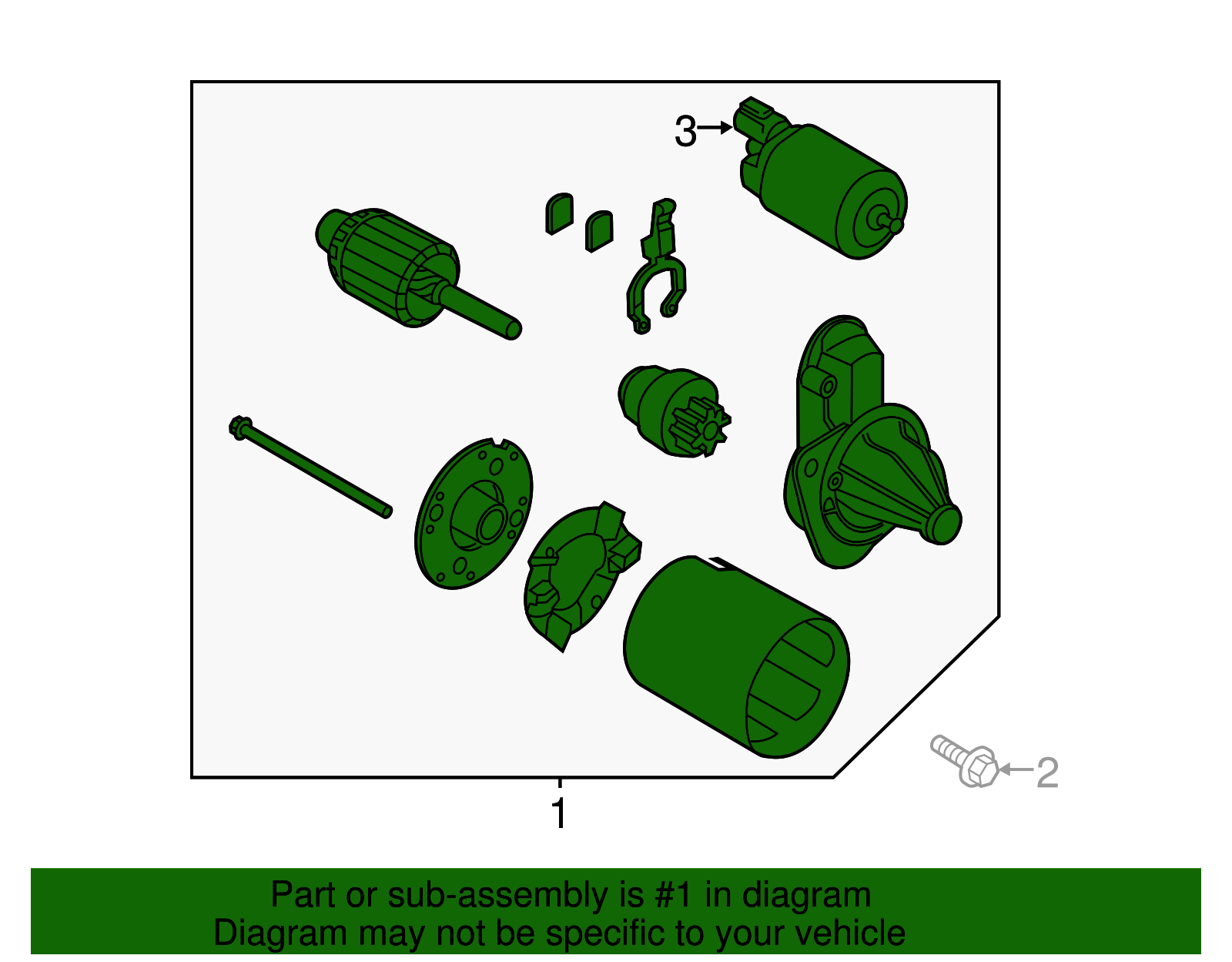 3
2
1
Part or sub-assembly is #1 in diagram
Diagram may not be specific to your vehicle