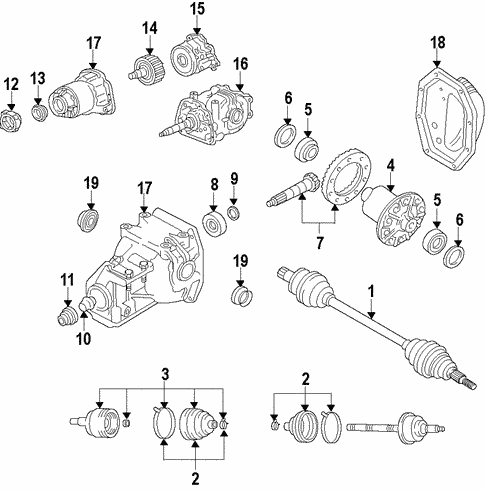 15
14
17
18
12
13
16
6
5
4
19
17
8
9
5
6
7
19
11
1
10
3
2
2