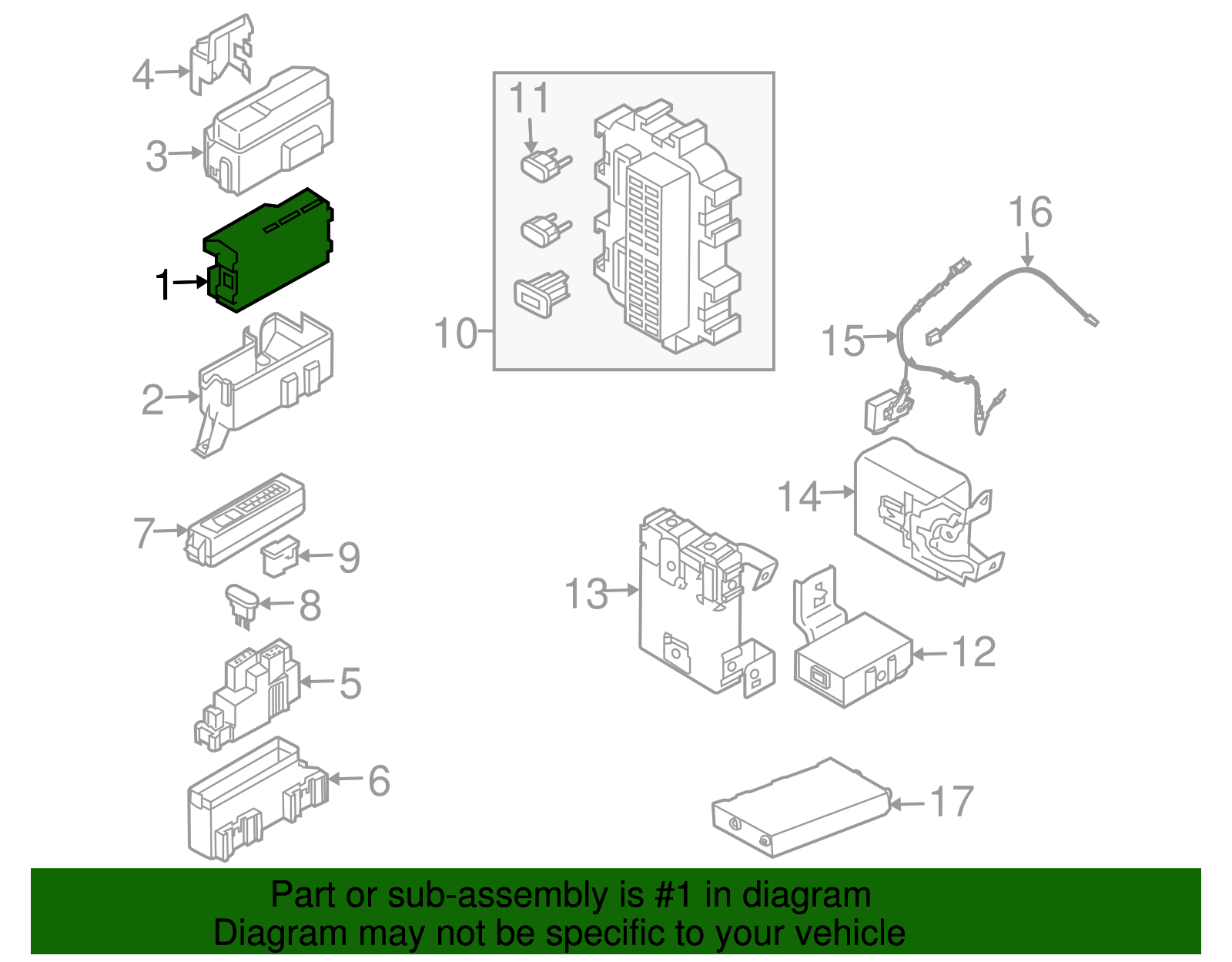 4
3
1
2
7
9
8
5
6
11
10
16
15
14
13
12
17

Part or sub-assembly is #1 in diagram
Diagram may not be specific to your vehicle