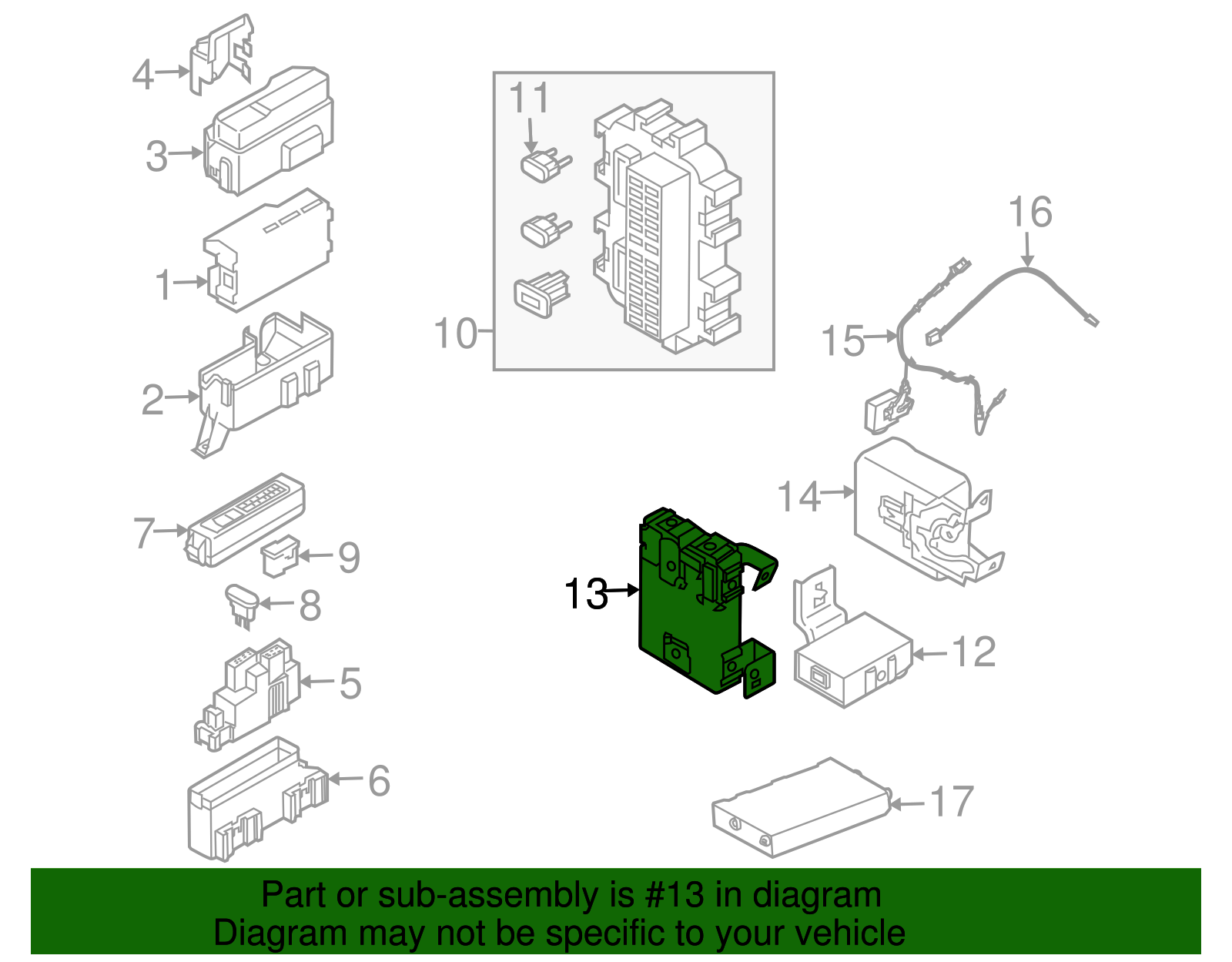 4
3
1
2
7
9
8
5
6
11
10
16
15
14
13
12
17
Part or sub-assembly is #13 in diagram
Diagram may not be specific to your vehicle