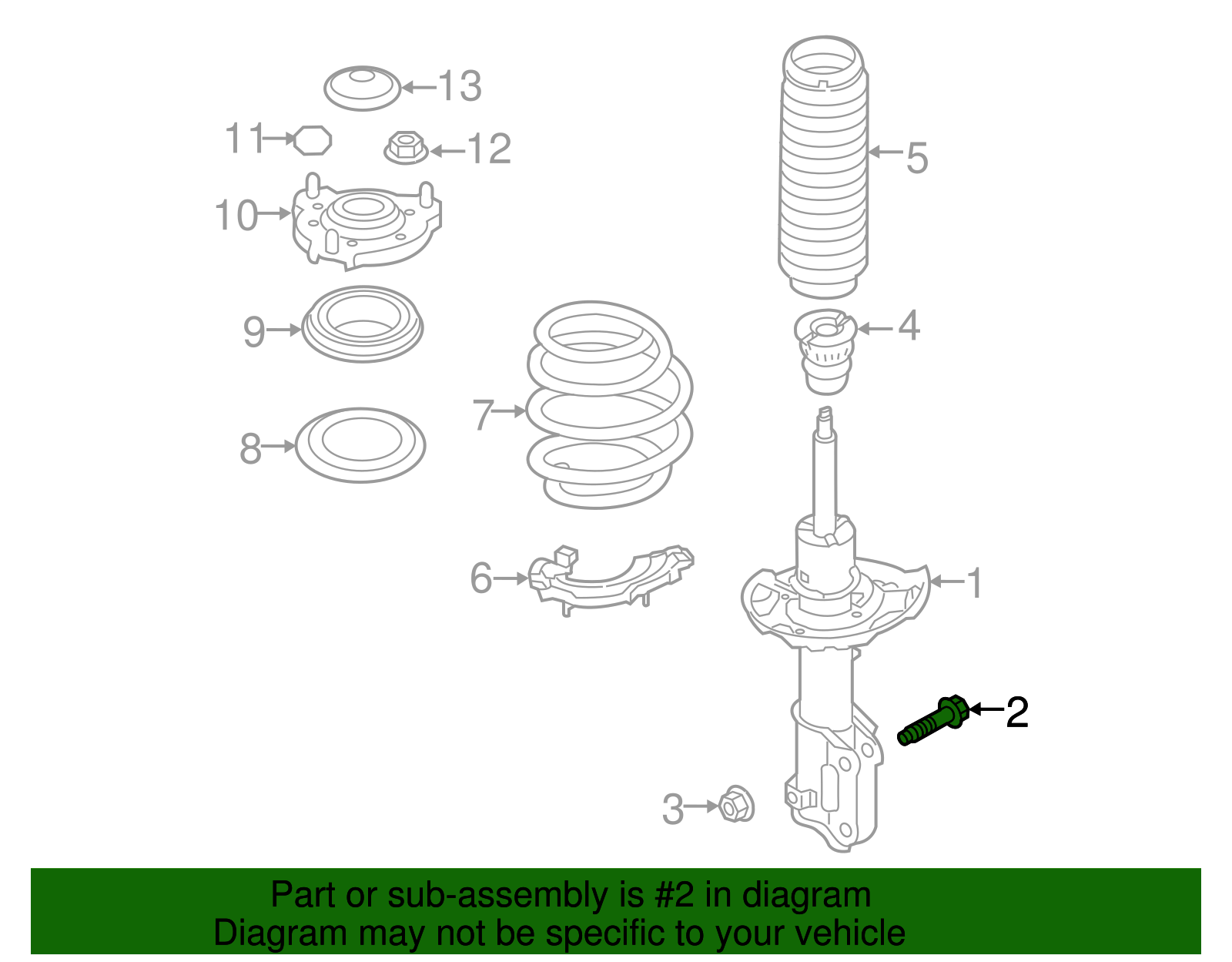 13
11
12
10
5
9
4
7
8
6
1
2
3

Part or sub-assembly is #2 in diagram
Diagram may not be specific to your vehicle