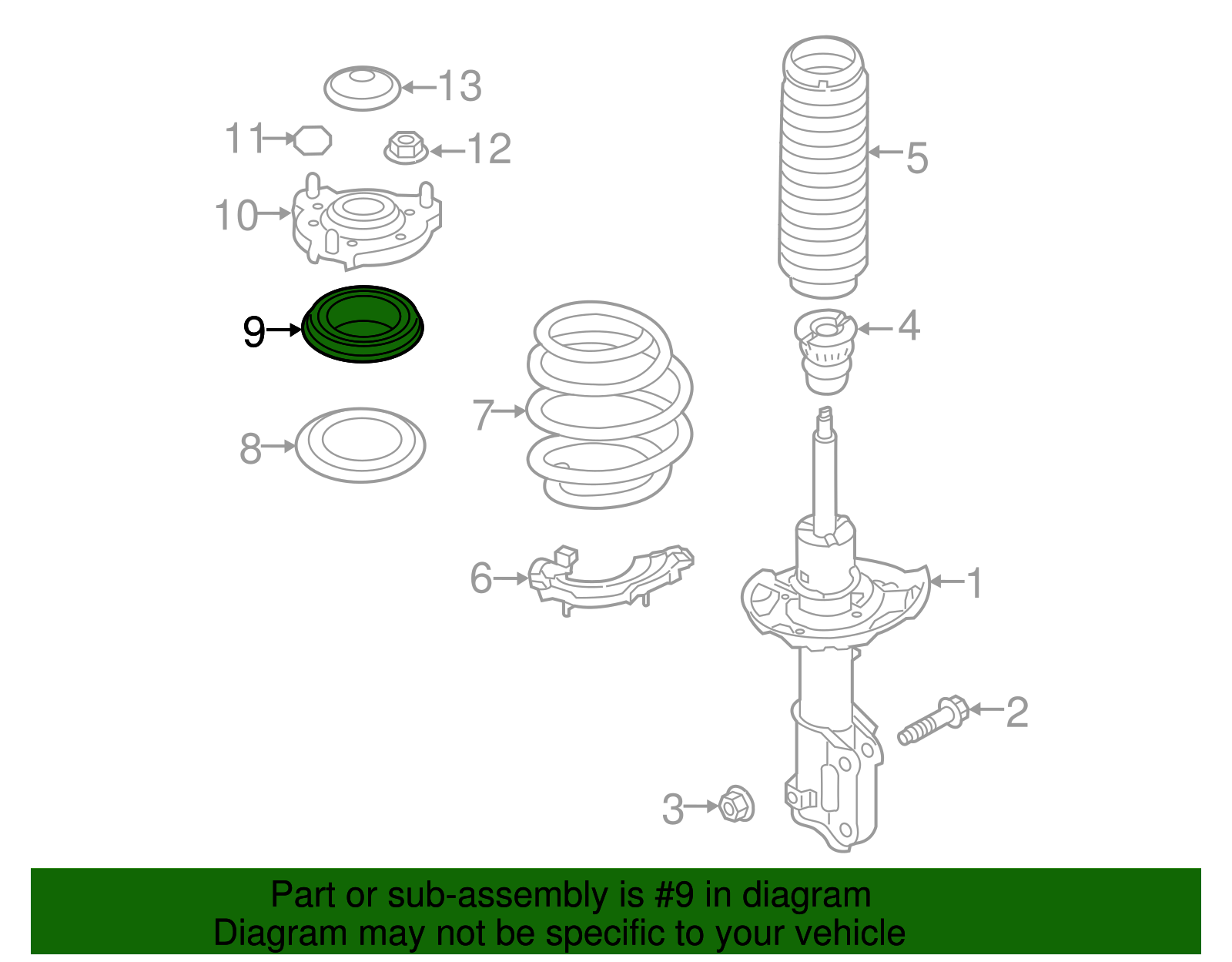 13
11
12
5
10
9
4
7
8
6
1
2
3

Part or sub-assembly is #9 in diagram
Diagram may not be specific to your vehicle