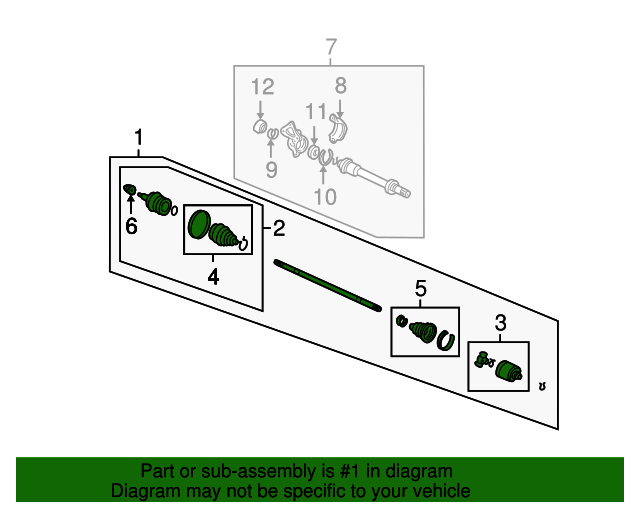 7
12
8
11
9
10
1
6
2
4
5
3

Part or sub-assembly is #1 in diagram
Diagram may not be specific to your vehicle