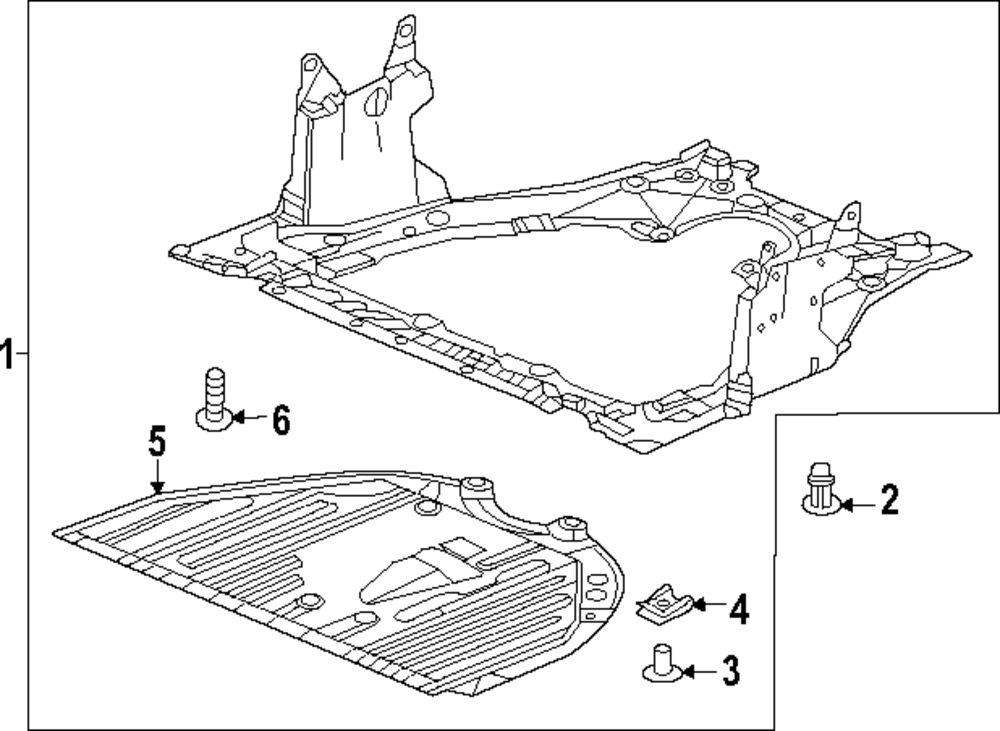 1
6
5
2
4
3