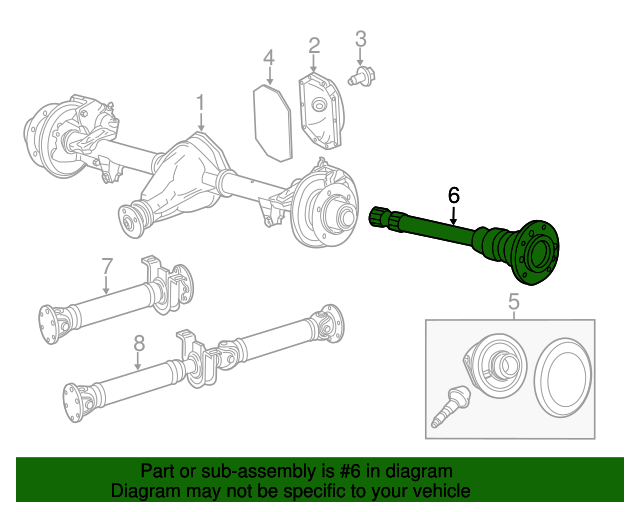 4
2
3
1
6
7
5
8

Part or sub-assembly is #6 in diagram
Diagram may not be specific to your vehicle