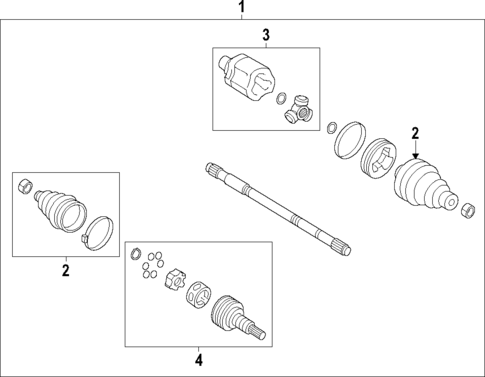 1
3
2
2
4