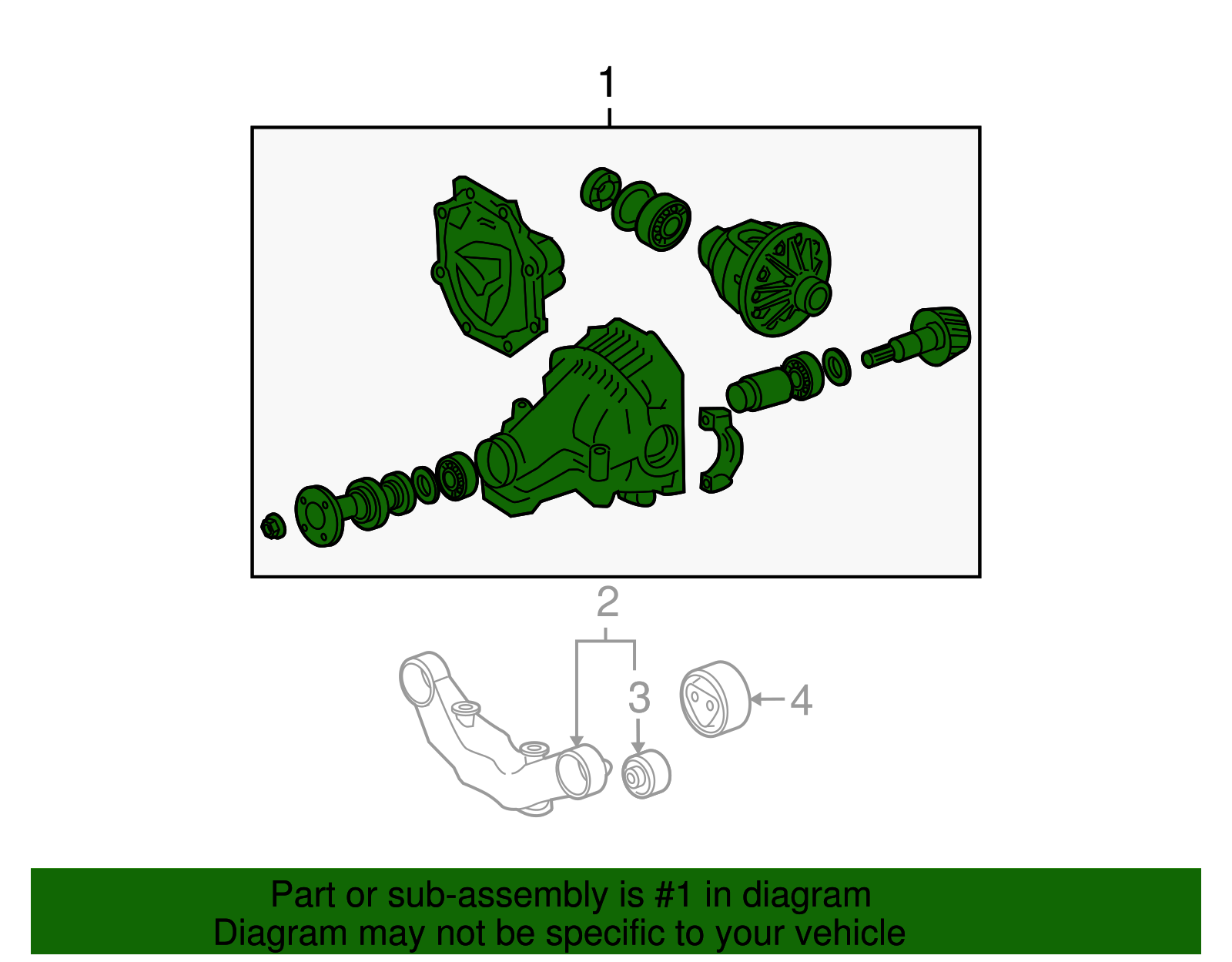 1

2

3

4

Part or sub-assembly is #1 in diagram
Diagram may not be specific to your vehicle