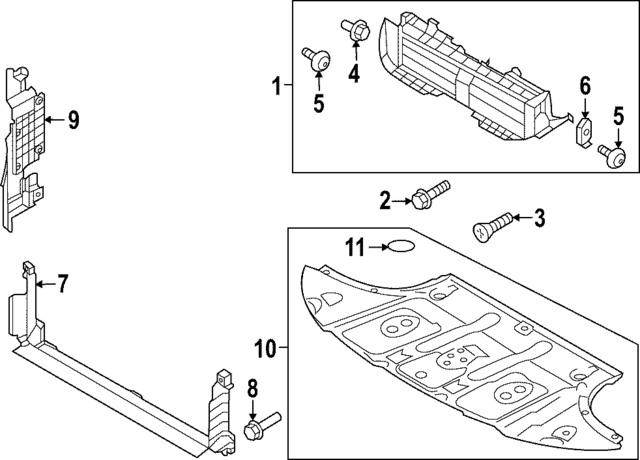 1
4
5
6
5
9
2
3
11
7
10
8