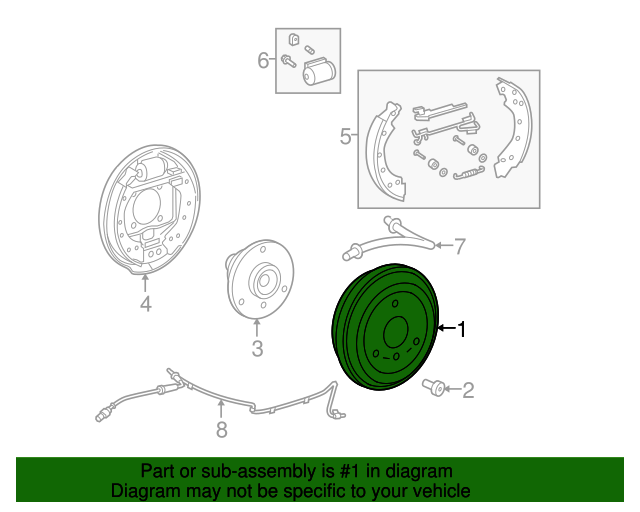 6
5
7
4
3
1
2
8
Part or sub-assembly is #1 in diagram
Diagram may not be specific to your vehicle