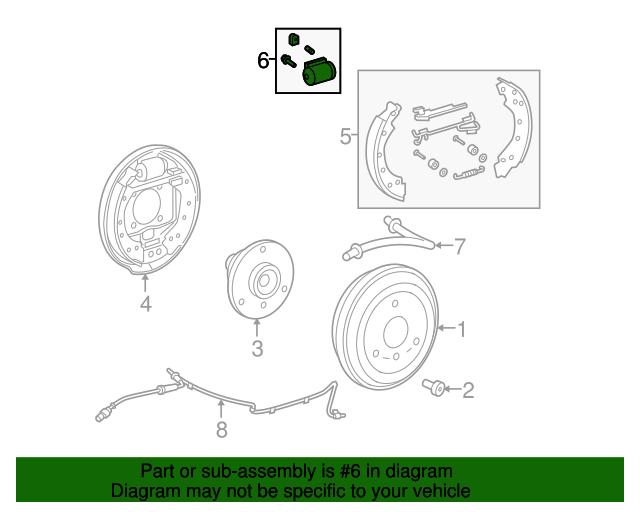 6

5

7

4

3

1

2

8

Part or sub-assembly is #6 in diagram
Diagram may not be specific to your vehicle