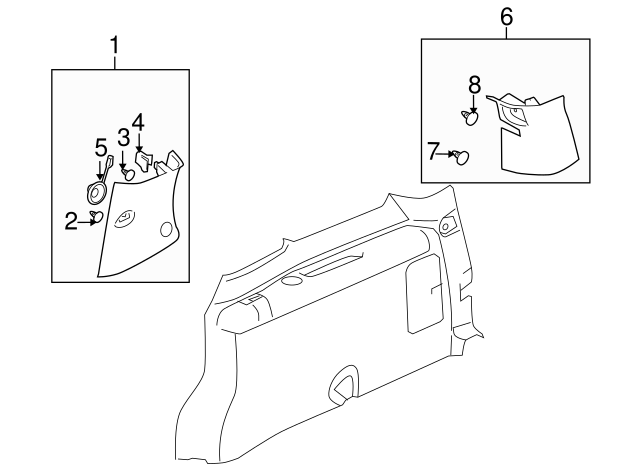 1
5
3
4
2
6
8
7