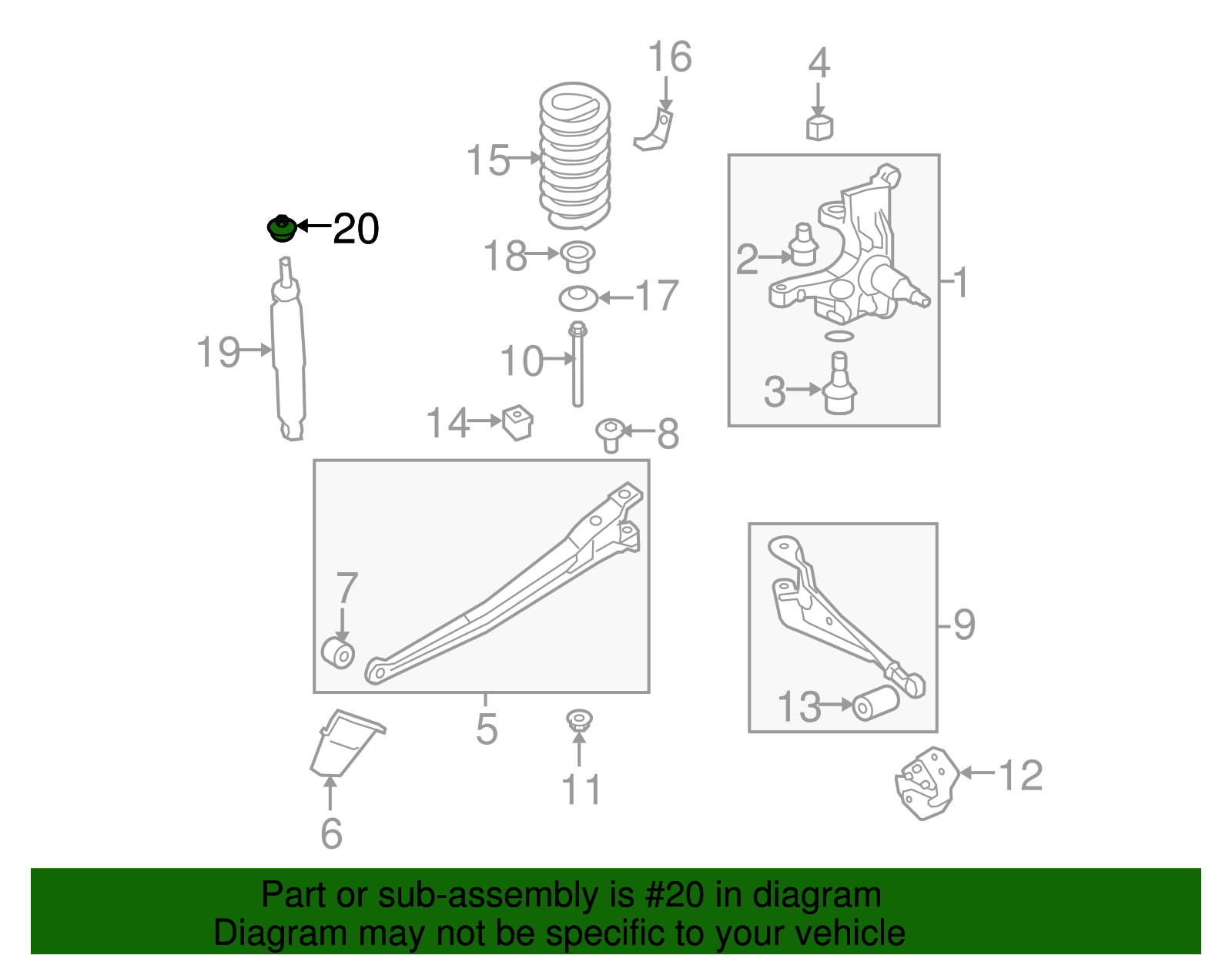 16
4
15
20
18
2
1
17
19
10
3
14
8
7
9
13
5
11
12
6

Part or sub-assembly is #20 in diagram
Diagram may not be specific to your vehicle