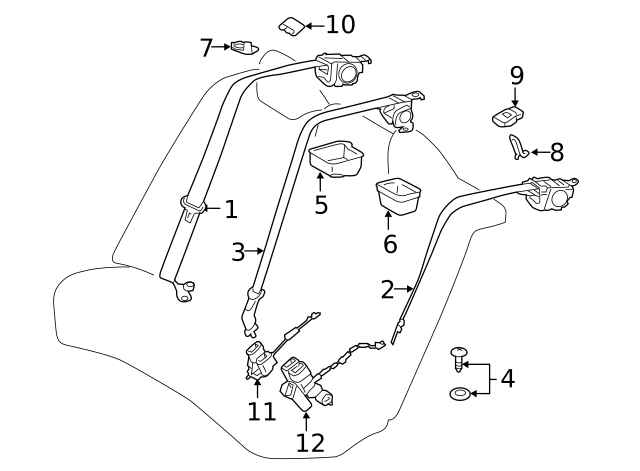 10
7
9
8
1
5
6
3
2
4
11
12