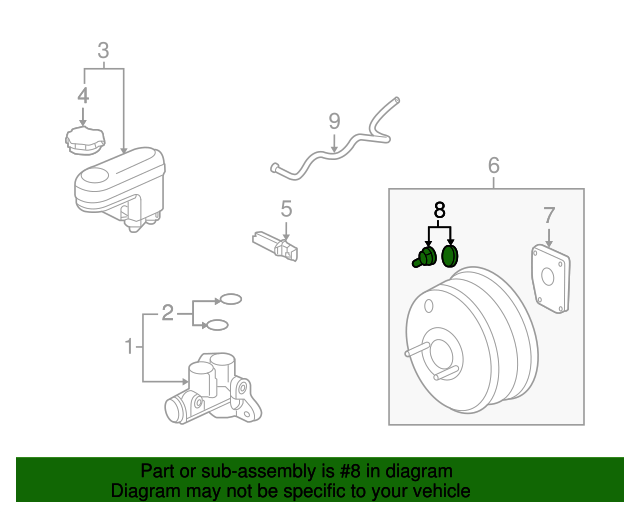 3
4
9
6
5
8
7
2
1

Part or sub-assembly is #8 in diagram
Diagram may not be specific to your vehicle