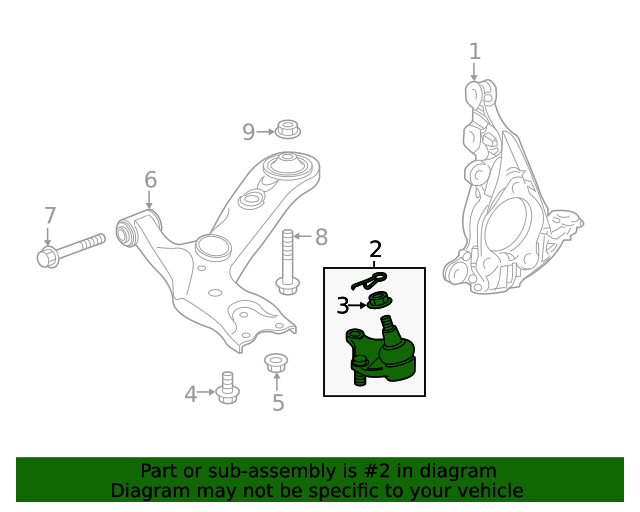 1
9
6
7
8
2
3
4
5

Part or sub-assembly is #2 in diagram
Diagram may not be specific to your vehicle