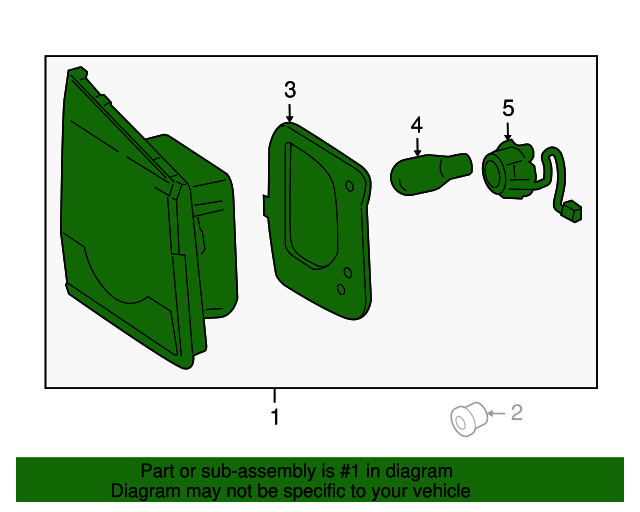 3

4

5

1

2

Part or sub-assembly is #1 in diagram
Diagram may not be specific to your vehicle