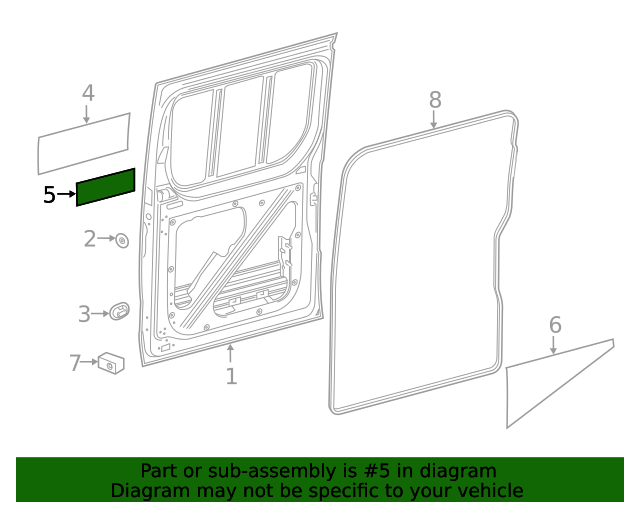 4
8
5
2
3
7
1
6

Part or sub-assembly is #5 in diagram
Diagram may not be specific to your vehicle