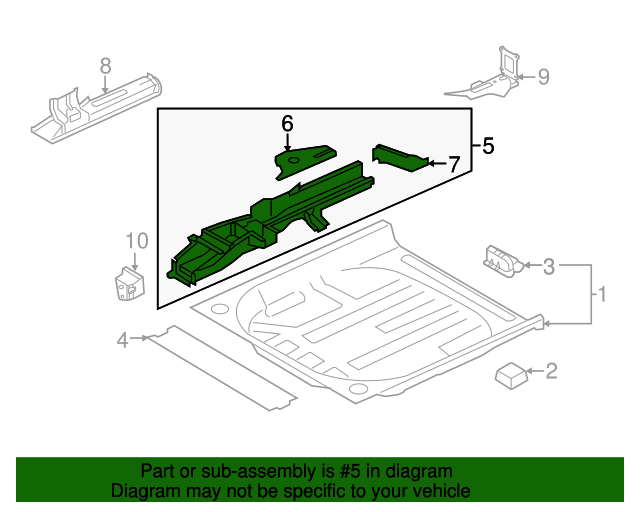 8
9
6
5
7
10
3
1
4
2

Part or sub-assembly is #5 in diagram
Diagram may not be specific to your vehicle