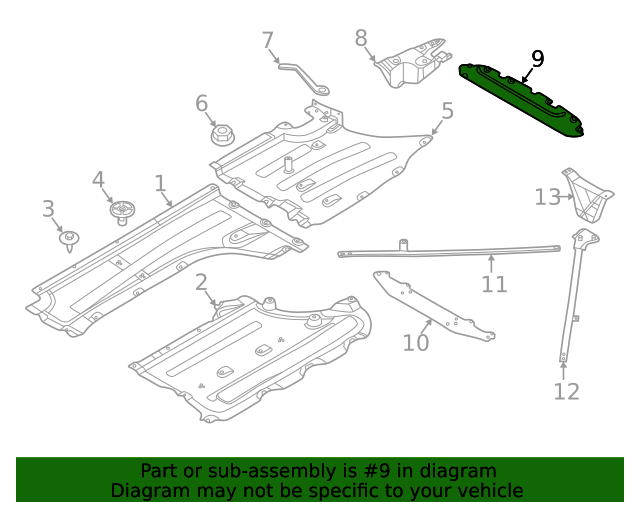 7
8
9
6
5
4
1
3
13
11
2
10
12

Part or sub-assembly is #9 in diagram
Diagram may not be specific to your vehicle