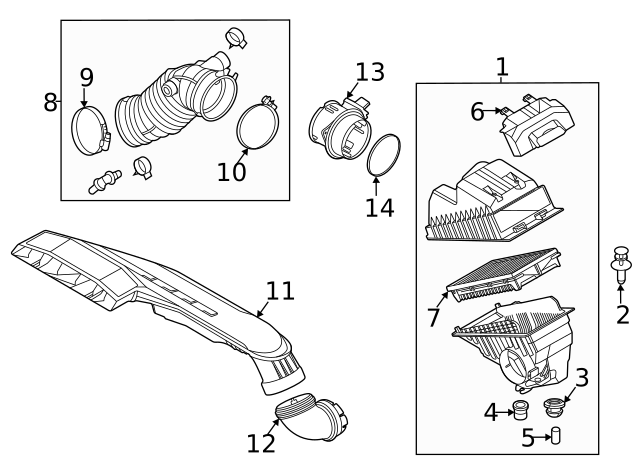 8
9
10
13
14
1
6
7
2
3
4
5
11
12