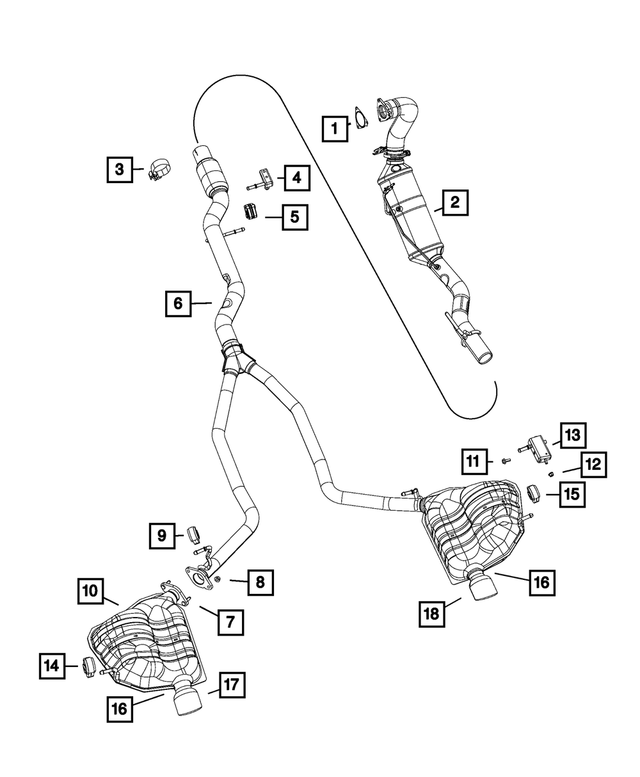 1
2
3
4
5
6
13
11
12
15
9
8
10
7
16
18
14
17
16