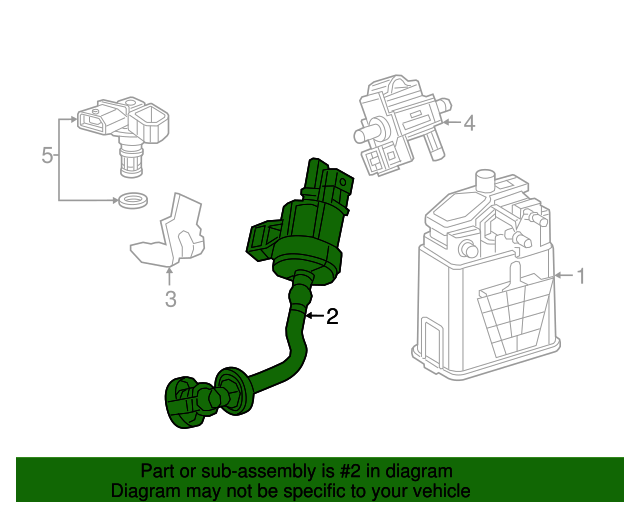 5
4
3
2
1

Part or sub-assembly is #2 in diagram
Diagram may not be specific to your vehicle