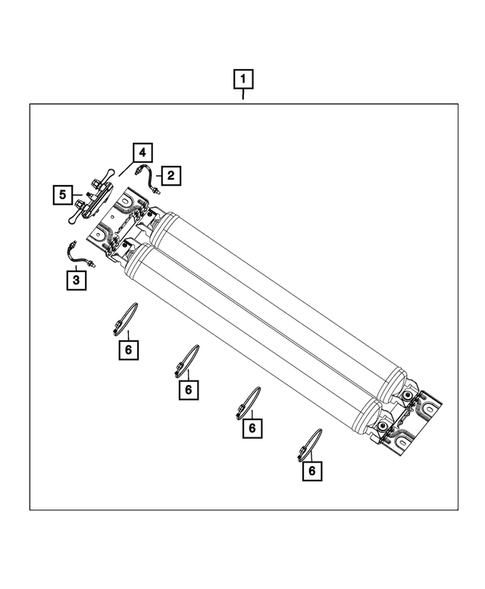 1
4
2
5
3
6
6
6
6